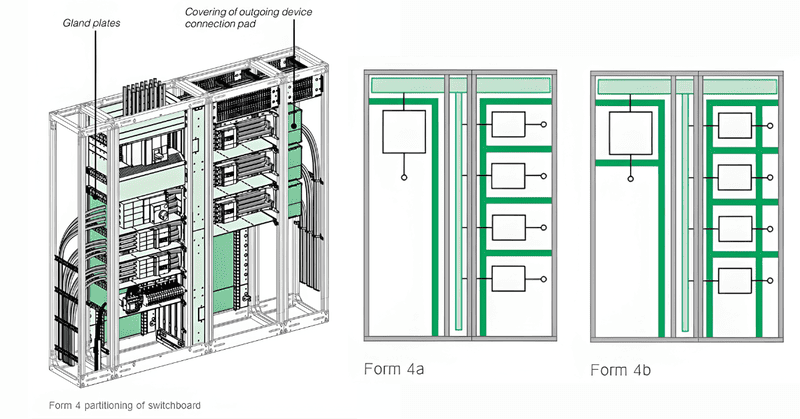 Gland plates

Covering of outgoing device connection pad

Form 4 partitioning of switchboard

Form 4a

Form 4b