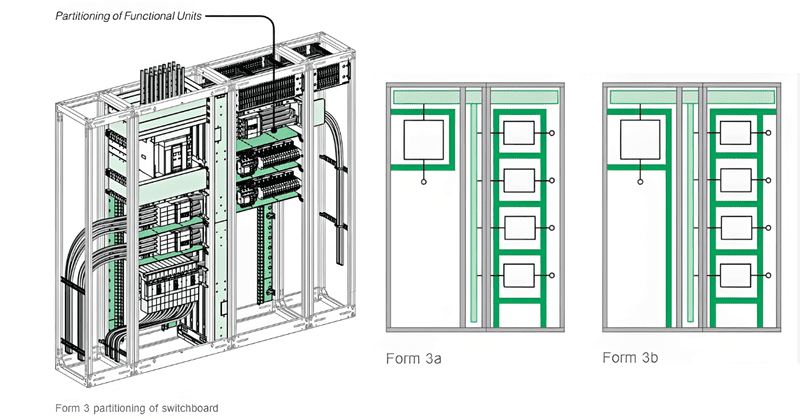 Partitioning of Functional Units

Form 3a

Form 3b

Form 3 partitioning of switchboard