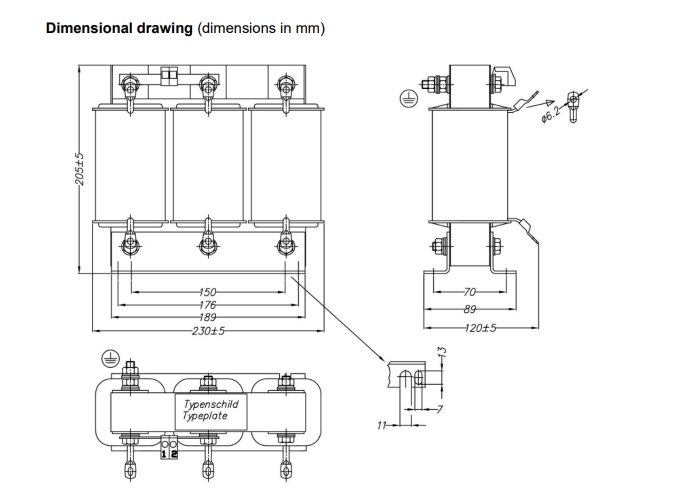 **Dimensional drawing** (dimensions in mm)

205±5

150
176
189
230±5

ø6.2

70
89
120±5

13
7
11

Typenschild
Typeplate

1 2