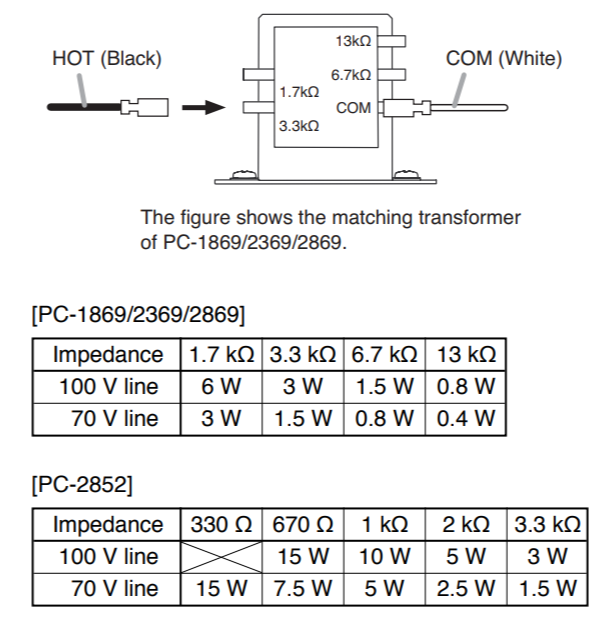 HOT (Black)

13kΩ

6.7kΩ

1.7kΩ

COM

3.3kΩ

COM (White)

The figure shows the matching transformer of PC-1869/2369/2869.

[PC-1869/2369/2869]

| Impedance | 1.7 kΩ | 3.3 kΩ | 6.7 kΩ | 13 kΩ |
|---|---|---|---|---|
| 100 V line | 6 W | 3 W | 1.5 W | 0.8 W |
| 70 V line | 3 W | 1.5 W | 0.8 W | 0.4 W |

[PC-2852]

| Impedance | 330 Ω | 670 Ω | 1 kΩ | 2 kΩ | 3.3 kΩ |
|---|---|---|---|---|---|
| 100 V line | | 15 W | 10 W | 5 W | 3 W |
| 70 V line | 15 W | 7.5 W | 5 W | 2.5 W | 1.5 W |